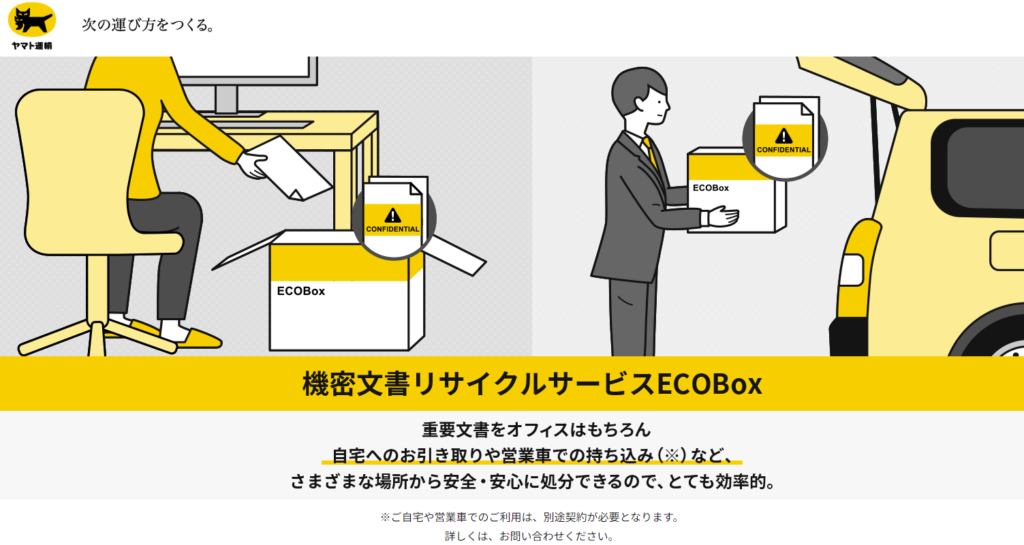 ヤマト運輸

次の運び方をつくる。

CONFIDENTIAL

ECOBox

CONFIDENTIAL

ECOBox

機密文書リサイクルサービスECOBox

重要文書をオフィスはもちろん
自宅へのお引き取りや営業車での持ち込み（※）など、
さまざまな場所から安全・安心に処分できるので、とても効率的。

※ご自宅や営業車でのご利用は、別途契約が必要となります。
詳しくは、お問い合わせください。